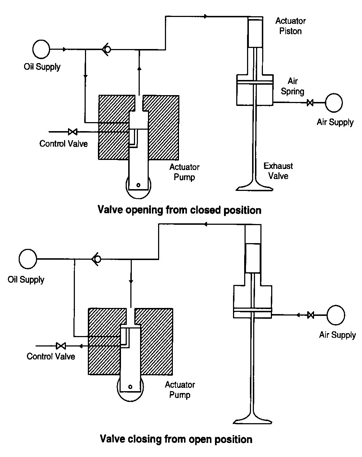 Actuator Piston

Oil Supply

Air Spring

Air Supply

Control Valve

Actuator Pump

Exhaust Valve

Valve opening from closed position

Oil Supply

Air Supply

Control Valve

Actuator Pump

Valve closing from open position